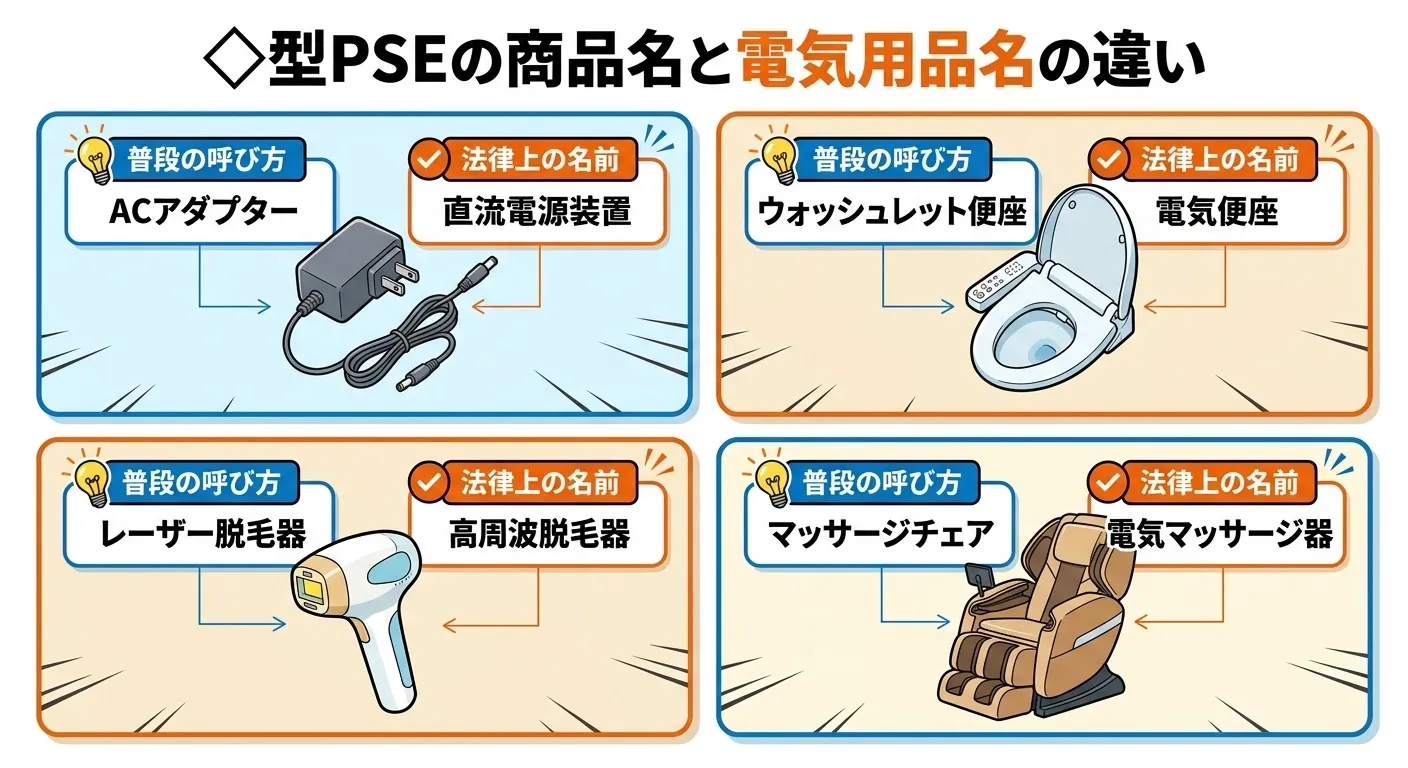 ◇型PSEの商品名と電気用品名の違い

普段の呼び方
ACアダプター

法律上の名前
直流電源装置

普段の呼び方
ウォッシュレット便座

法律上の名前
電気便座

普段の呼び方
レーザー脱毛器

法律上の名前
高周波脱毛器

普段の呼び方
マッサージチェア

法律上の名前
電気マッサージ器